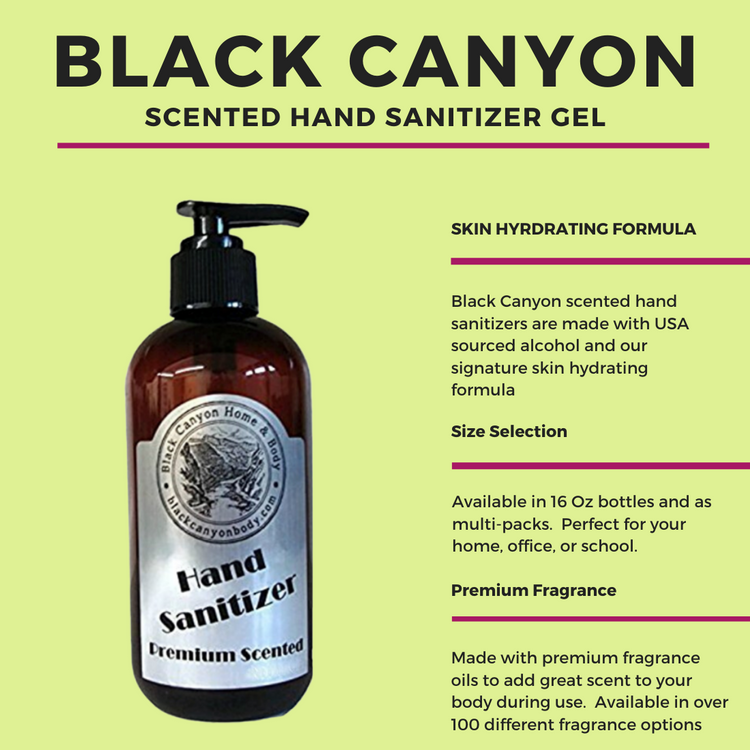 BLACK CANYON
SCENTED HAND SANITIZER GEL

Black Canyon Home & Body
blackcanyonbody.com
Hand Sanitizer
Premium Scented

SKIN HYRDRATING FORMULA

Black Canyon scented hand sanitizers are made with USA sourced alcohol and our signature skin hydrating formula

Size Selection

Available in 16 Oz bottles and as multi-packs. Perfect for your home, office, or school.

Premium Fragrance

Made with premium fragrance oils to add great scent to your body during use. Available in over 100 different fragrance options