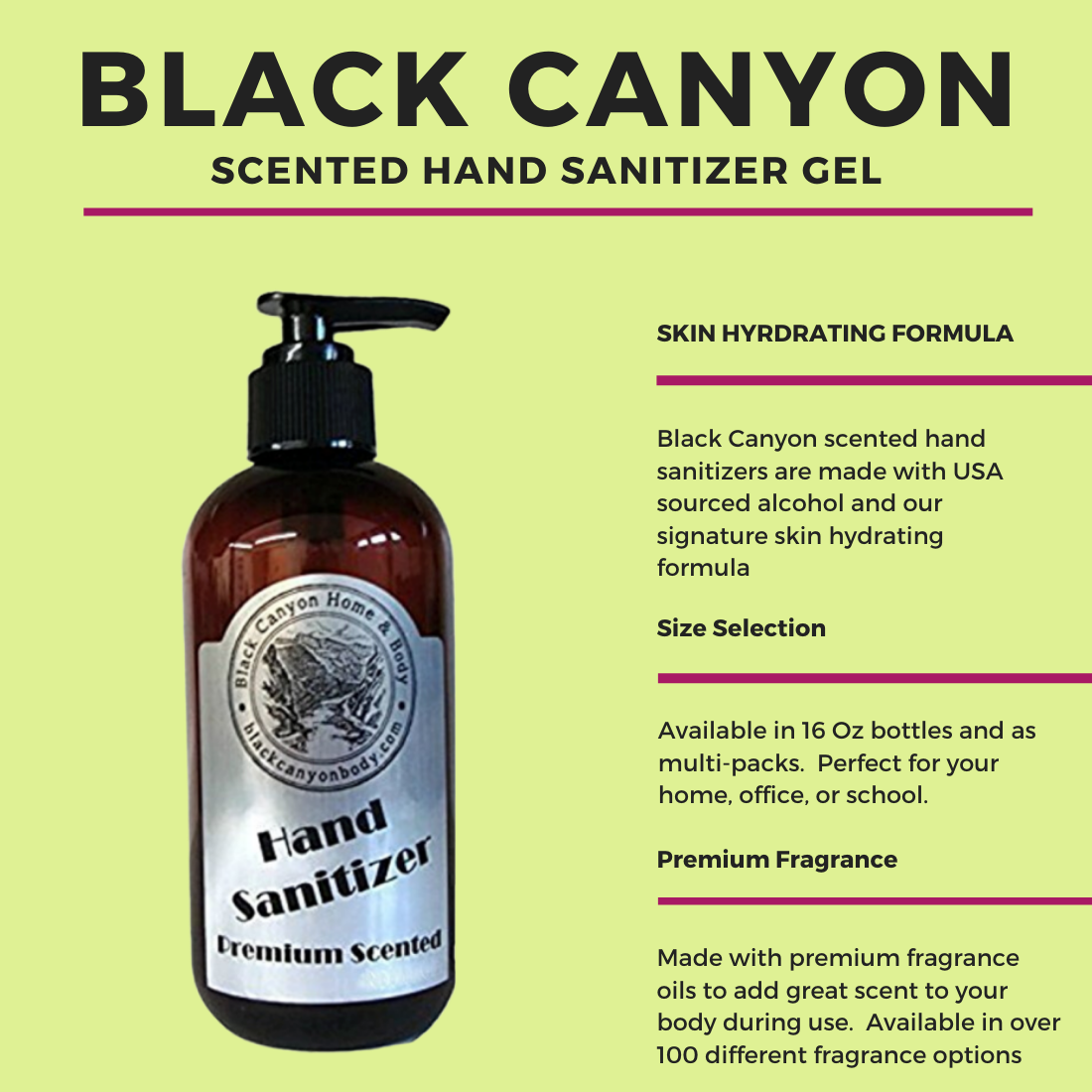 BLACK CANYON
SCENTED HAND SANITIZER GEL

Black Canyon Home & Body
blackcanyonbody.com
Hand Sanitizer
Premium Scented

SKIN HYRDRATING FORMULA

Black Canyon scented hand sanitizers are made with USA sourced alcohol and our signature skin hydrating formula

Size Selection

Available in 16 Oz bottles and as multi-packs. Perfect for your home, office, or school.

Premium Fragrance

Made with premium fragrance oils to add great scent to your body during use. Available in over 100 different fragrance options