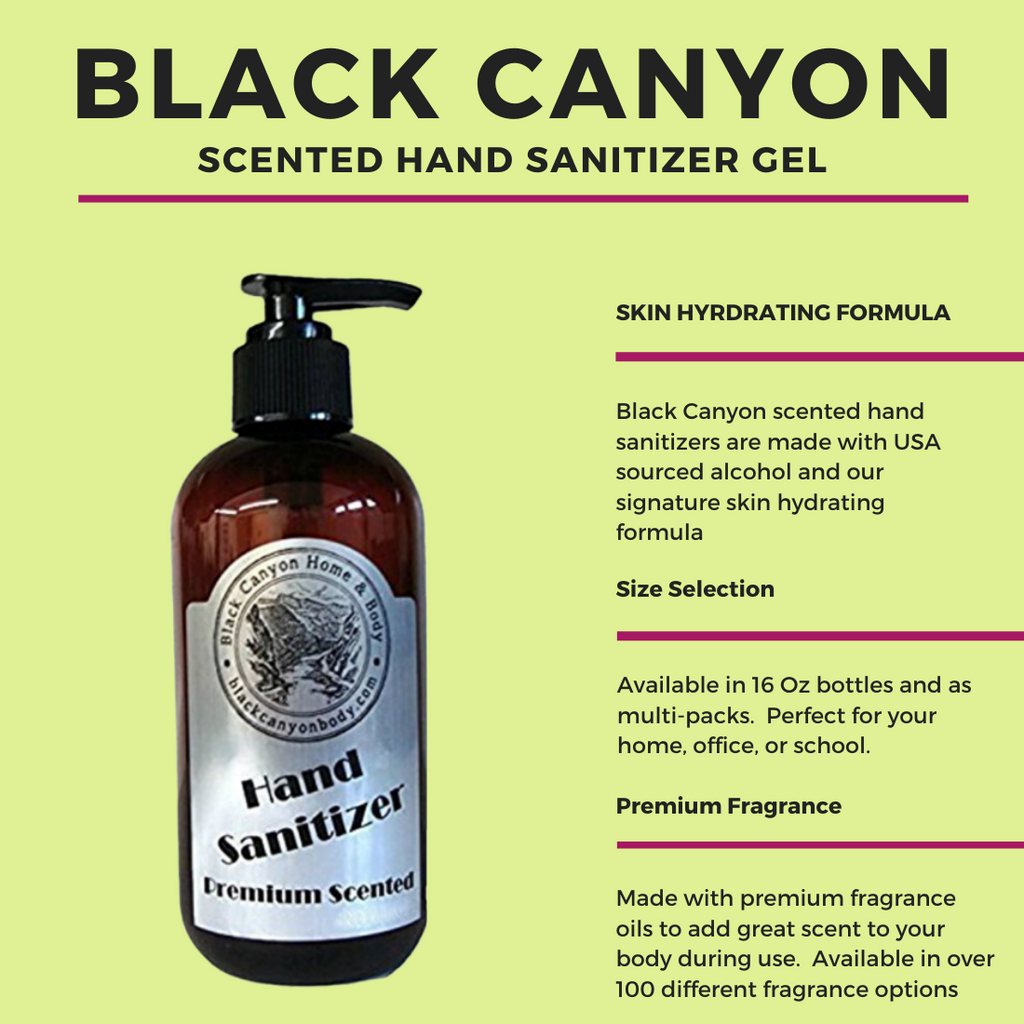 BLACK CANYON
SCENTED HAND SANITIZER GEL

Black Canyon Home & Body
blackcanyonbody.com
Hand Sanitizer
Premium Scented

SKIN HYRDRATING FORMULA

Black Canyon scented hand sanitizers are made with USA sourced alcohol and our signature skin hydrating formula

Size Selection

Available in 16 Oz bottles and as multi-packs. Perfect for your home, office, or school.

Premium Fragrance

Made with premium fragrance oils to add great scent to your body during use. Available in over 100 different fragrance options