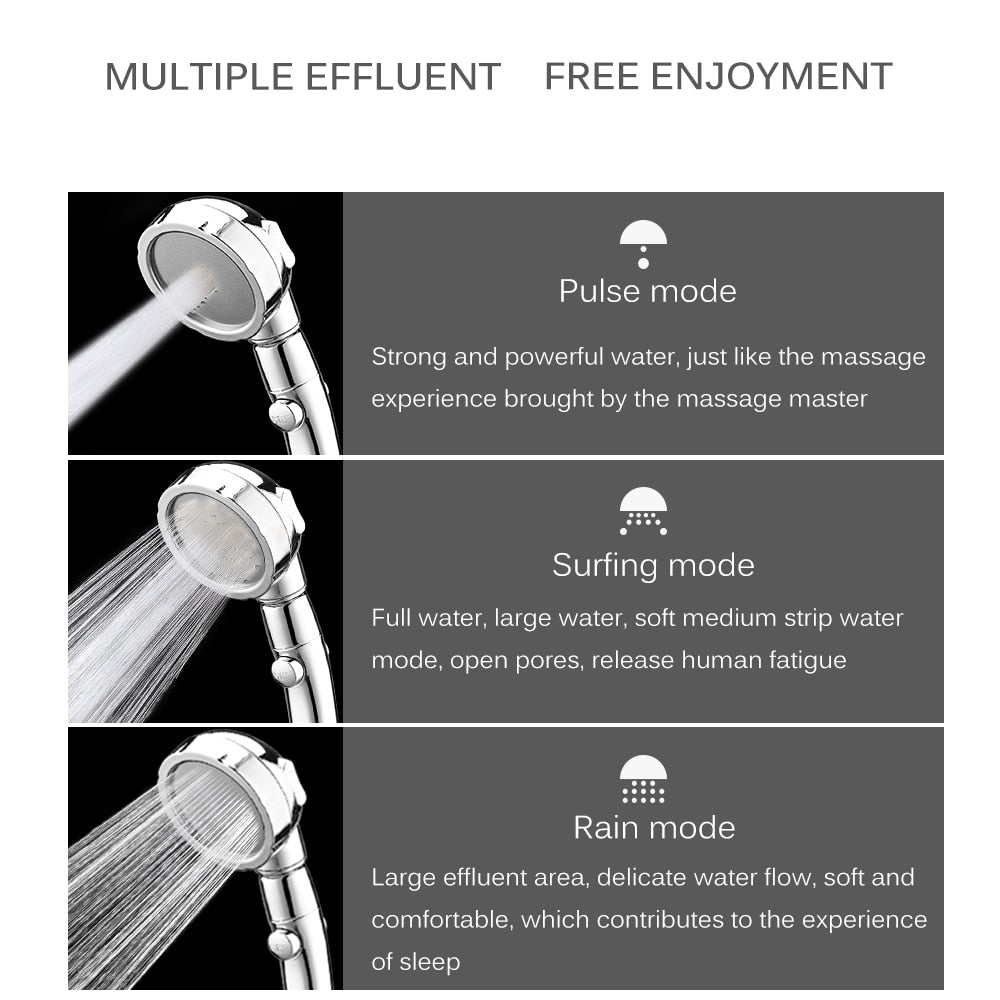 MULTIPLE EFFLUENT FREE ENJOYMENT

Pulse mode

Strong and powerful water, just like the massage experience brought by the massage master

Surfing mode

Full water, large water, soft medium strip water mode, open pores, release human fatigue

Rain mode

Large effluent area, delicate water flow, soft and comfortable, which contributes to the experience of sleep