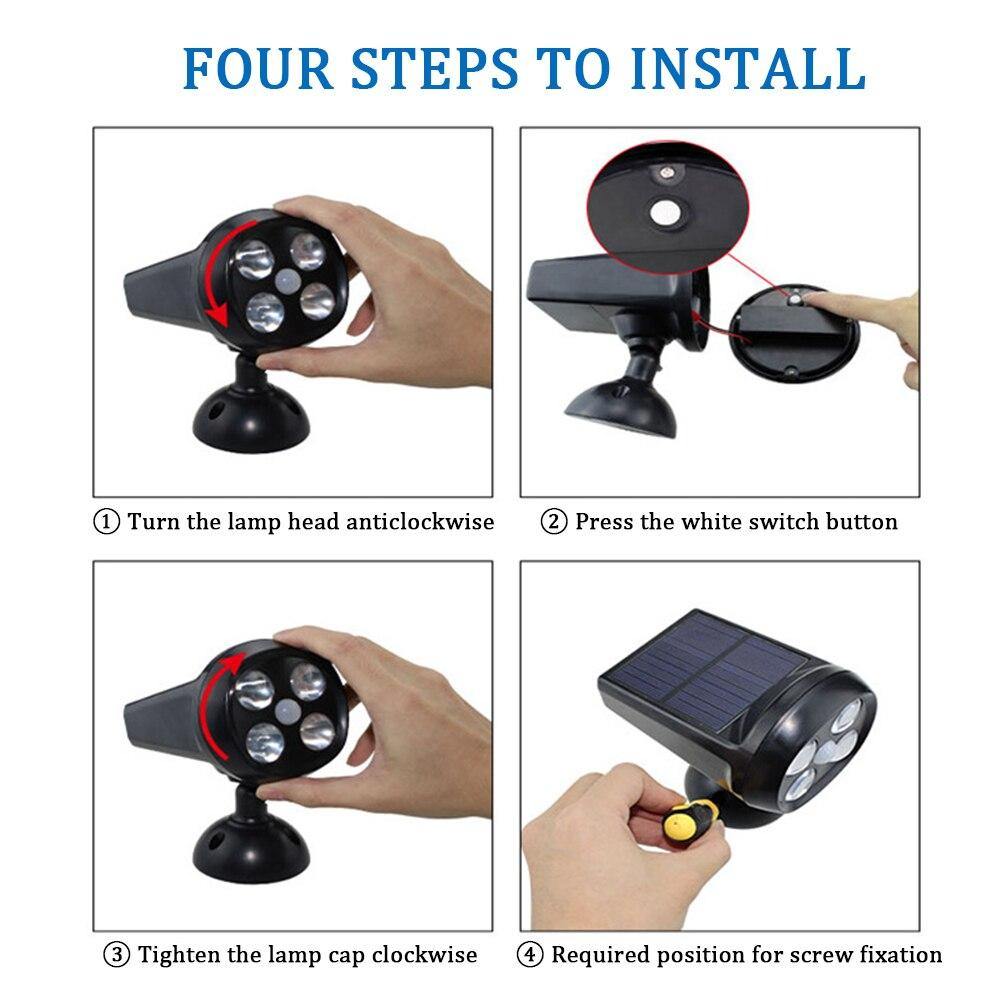 FOUR STEPS TO INSTALL

① Turn the lamp head anticlockwise

② Press the white switch button

③ Tighten the lamp cap clockwise

④ Required position for screw fixation