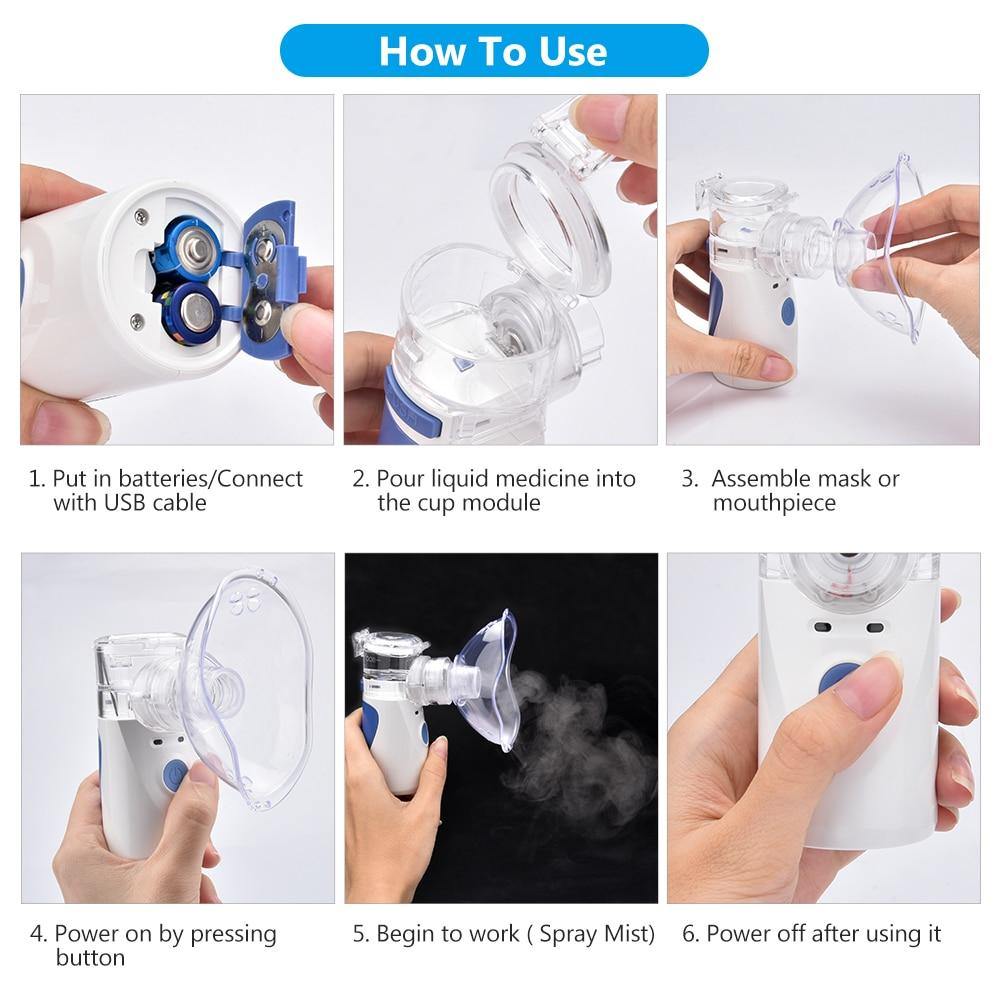 How To Use

1. Put in batteries/Connect with USB cable

2. Pour liquid medicine into the cup module

3. Assemble mask or mouthpiece

4. Power on by pressing button

5. Begin to work ( Spray Mist)

6. Power off after using it